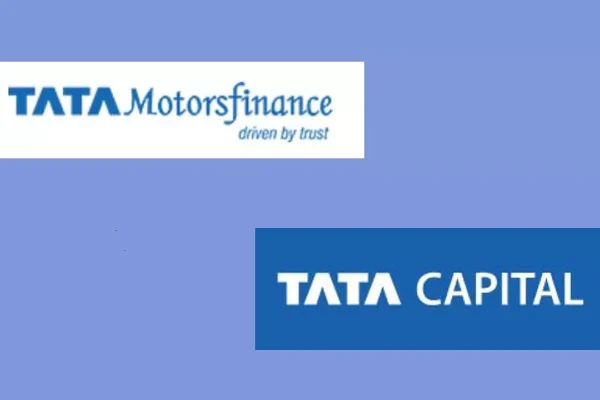 TATA Motorsfinance
driven by trust

TATA CAPITAL